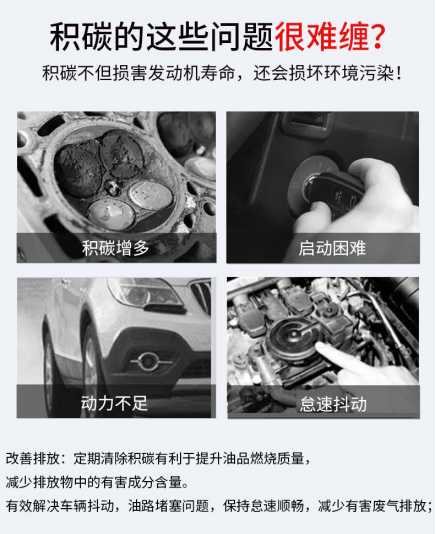 积碳的这些问题很难缠?
积碳不但损害发动机寿命，还会损坏环境污染！

积碳增多

启动困难

动力不足

怠速抖动

改善排放：定期清除积碳有利于提升油品燃烧质量，
减少排放物中的有害成分含量。
有效解决车辆抖动，油路堵塞问题，保持怠速顺畅，减少有害废气排放;